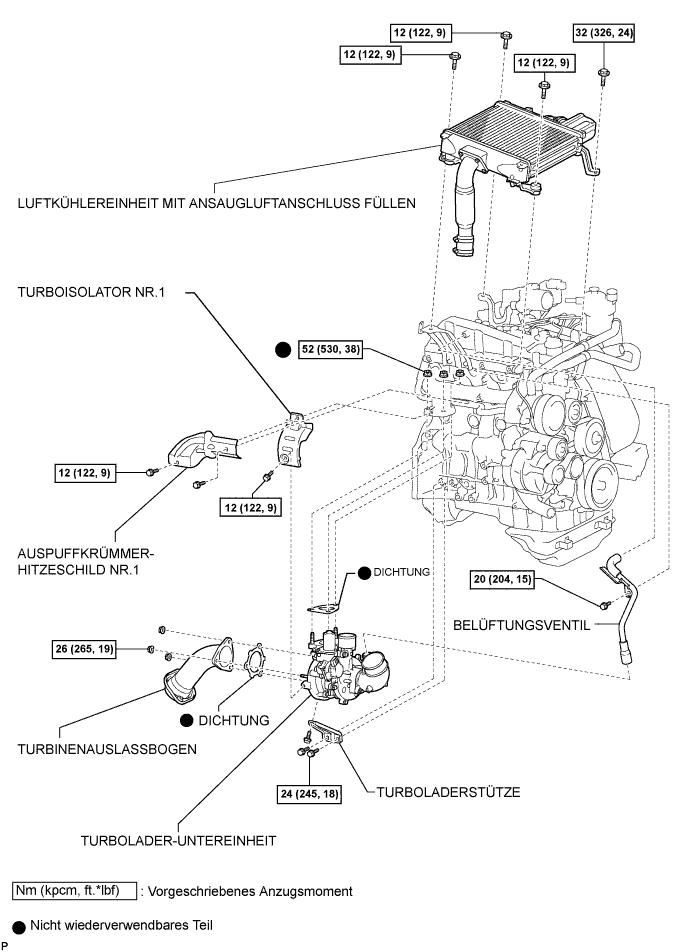 12 (122, 9)

12 (122, 9)

12 (122, 9)

32 (326, 24)

LUFTKÜHLEREINHEIT MIT ANSAUGLUFTANSCHLUSS FÜLLEN

TURBOISOLATOR NR.1

52 (530, 38)

12 (122, 9)

12 (122, 9)

AUSPUFFKRÜMMER-HITZESCHILD NR.1

DICHTUNG

20 (204, 15)

BELÜFTUNGSVENTIL

26 (265, 19)

DICHTUNG

TURBINENAUSLASSBOGEN

24 (245, 18)

TURBOLADERSTÜTZE

TURBOLADER-UNTEREINHEIT

Nm (kpcm, ft.*lbf) : Vorgeschriebenes Anzugsmoment

Nicht wiederverwendbares Teil

P